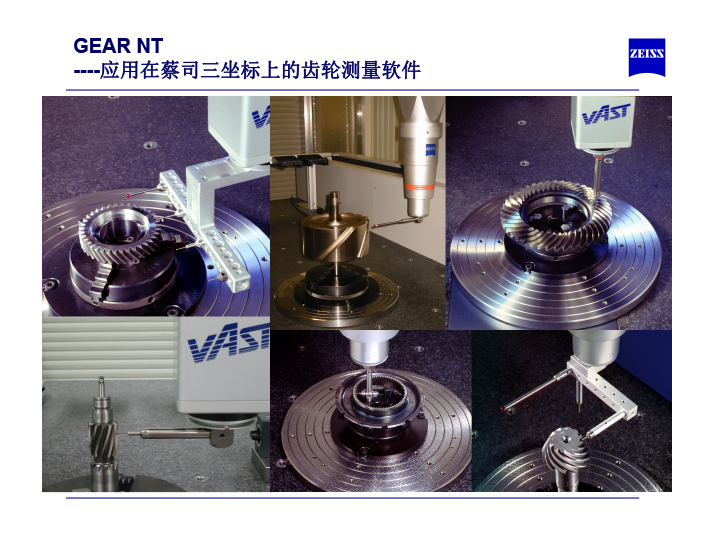 GEAR NT
----应用在蔡司三坐标上的齿轮测量软件

ZEISS

VAST

VAST

VAST